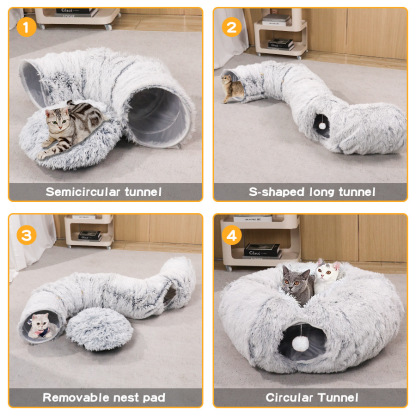 1
Semicircular tunnel

2
S-shaped long tunnel

3
Removable nest pad

4
Circular Tunnel