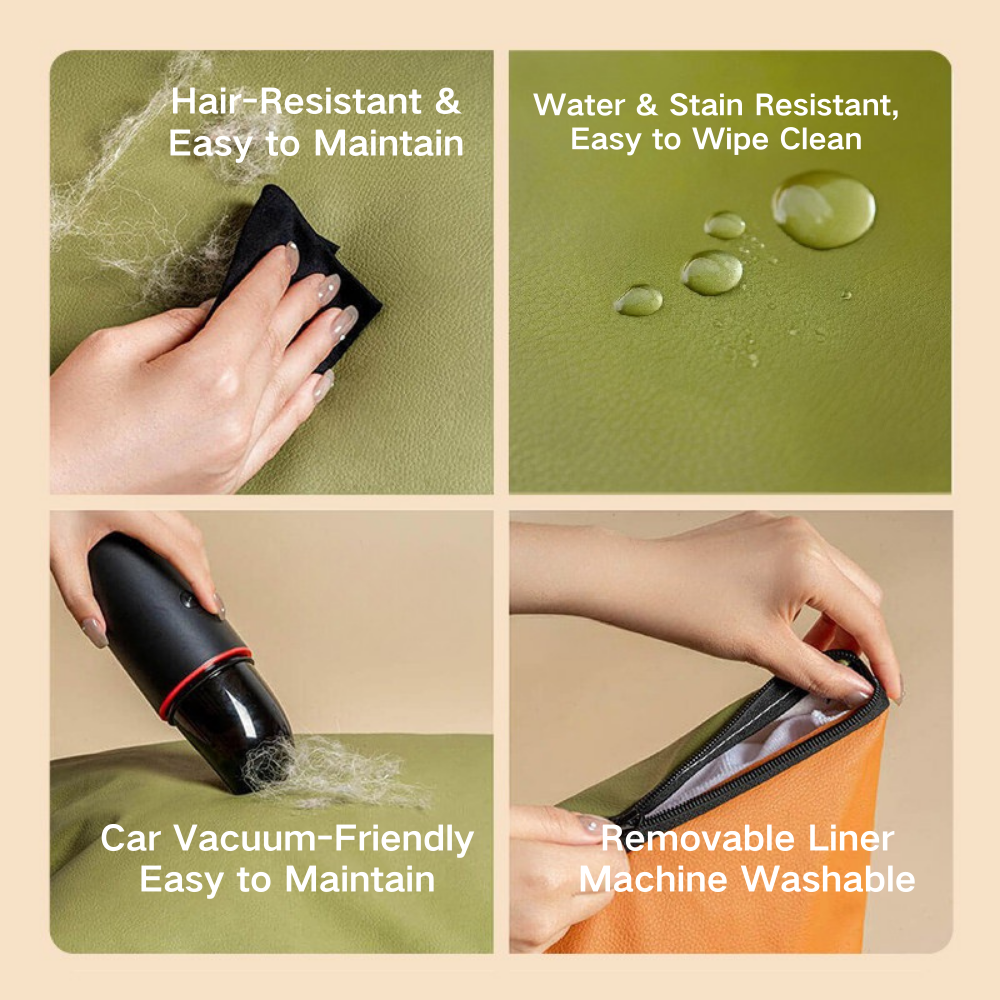 Hair-Resistant & Easy to Maintain

Water & Stain Resistant, Easy to Wipe Clean

Car Vacuum-Friendly Easy to Maintain

Removable Liner Machine Washable