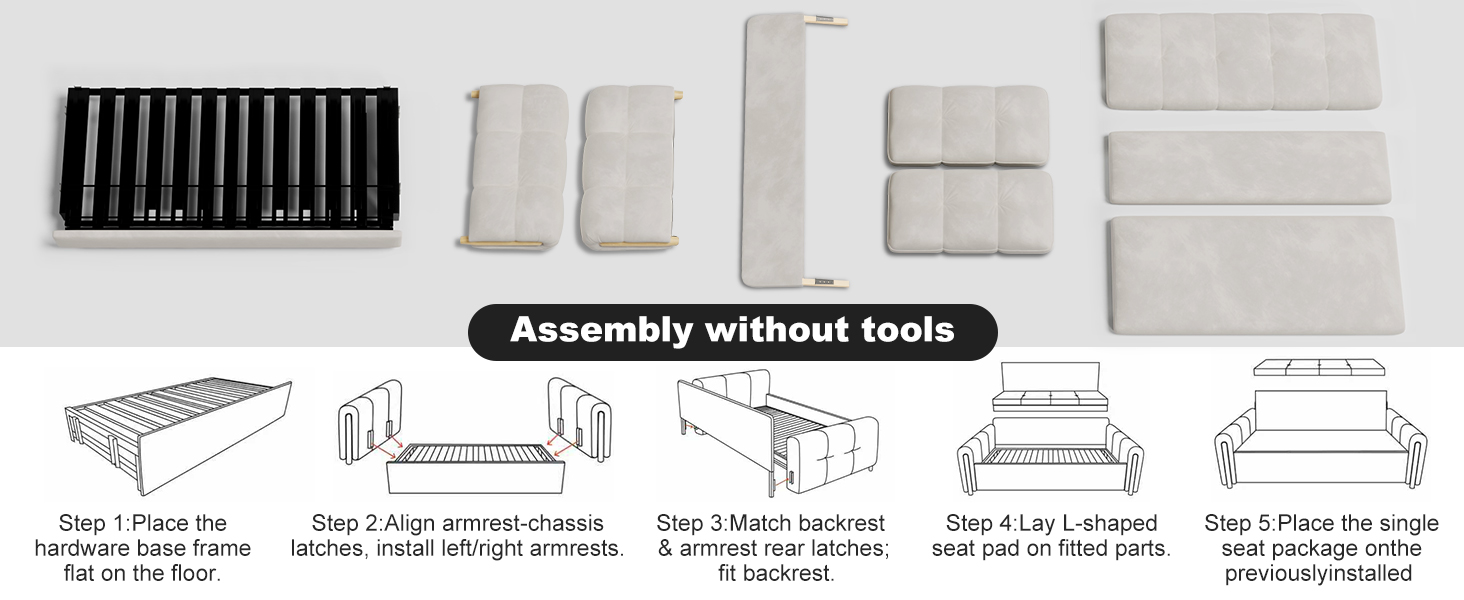 Assembly without tools

Step 1:Place the hardware base frame flat on the floor.

Step 2:Align armrest-chassis latches, install left/right armrests.

Step 3:Match backrest & armrest rear latches; fit backrest.

Step 4:Lay L-shaped seat pad on fitted parts.

Step 5:Place the single seat package onthe previouslyinstalled