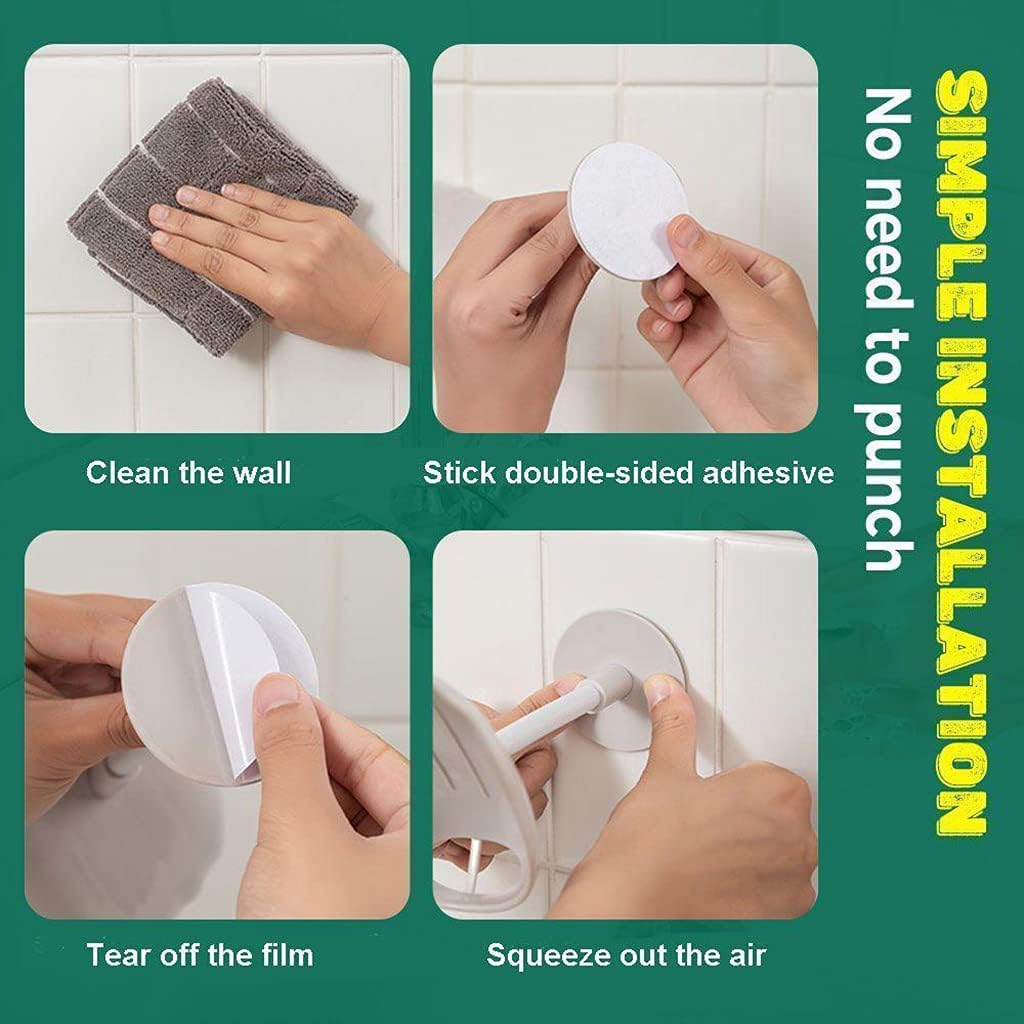 SIMPLE INSTALLATION

No need to punch

Clean the wall

Stick double-sided adhesive

Tear off the film

Squeeze out the air