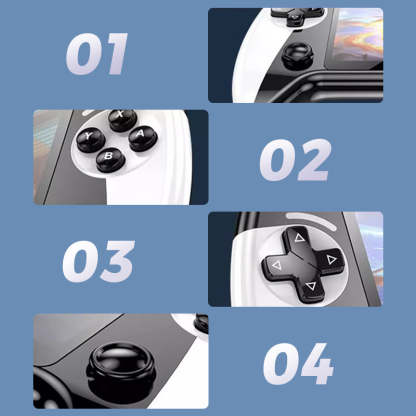 01

X
Y
A
B

02

03

04