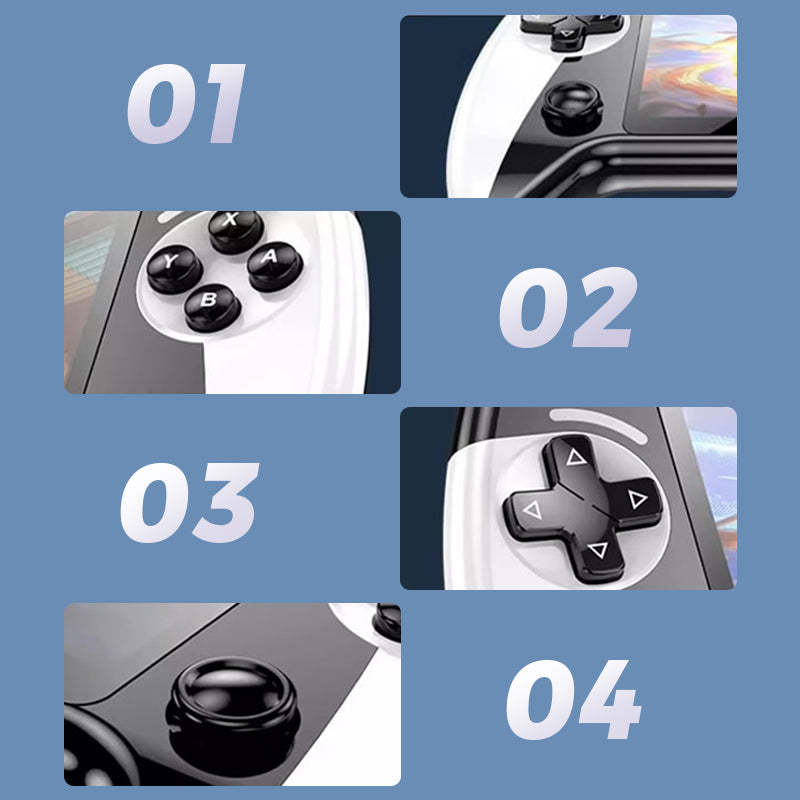 01

X
Y
A
B

02

03

04