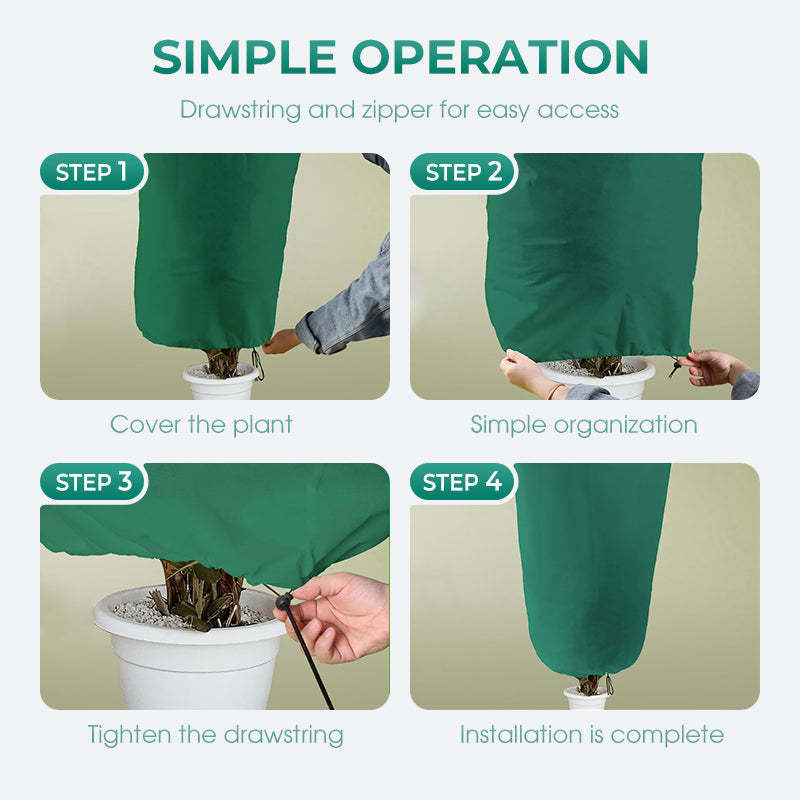 SIMPLE OPERATION

Drawstring and zipper for easy access

STEP 1

Cover the plant

STEP 2

Simple organization

STEP 3

Tighten the drawstring

STEP 4

Installation is complete