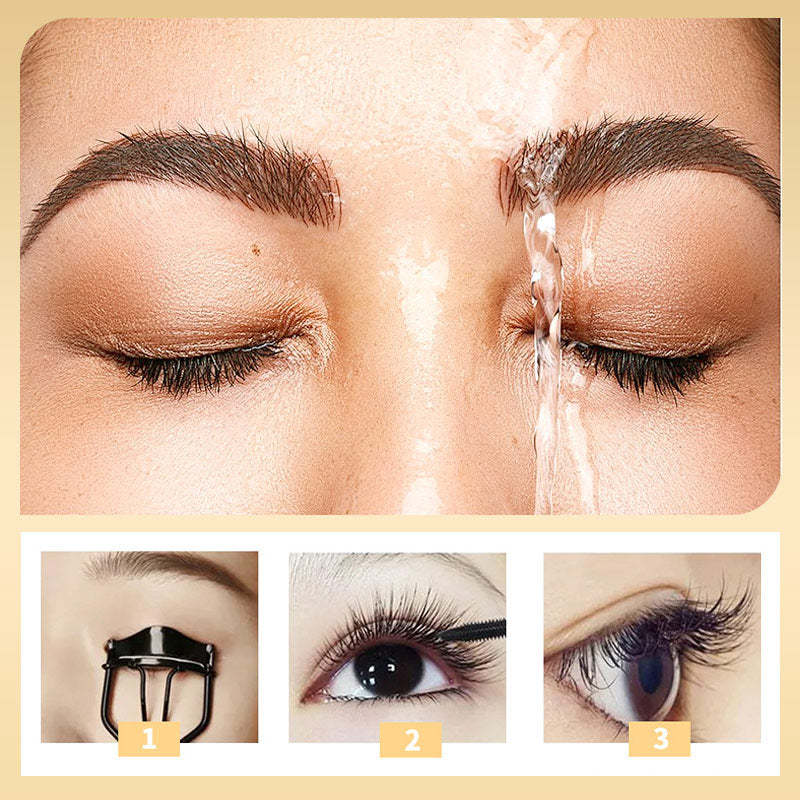 1

2

3