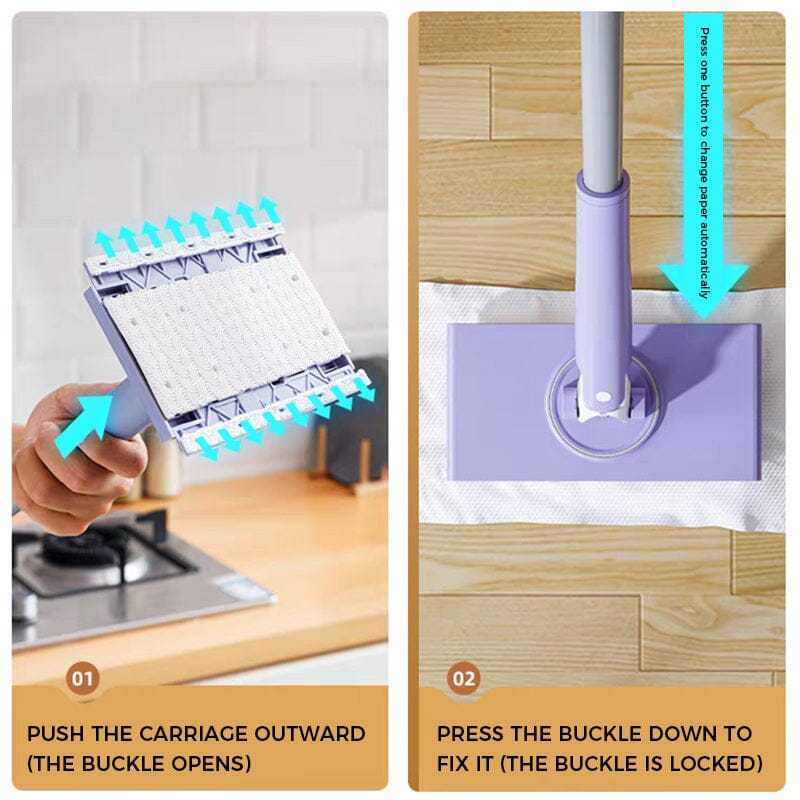 01

PUSH THE CARRIAGE OUTWARD (THE BUCKLE OPENS)

Press one button to change paper automatically

02

PRESS THE BUCKLE DOWN TO FIX IT (THE BUCKLE IS LOCKED)