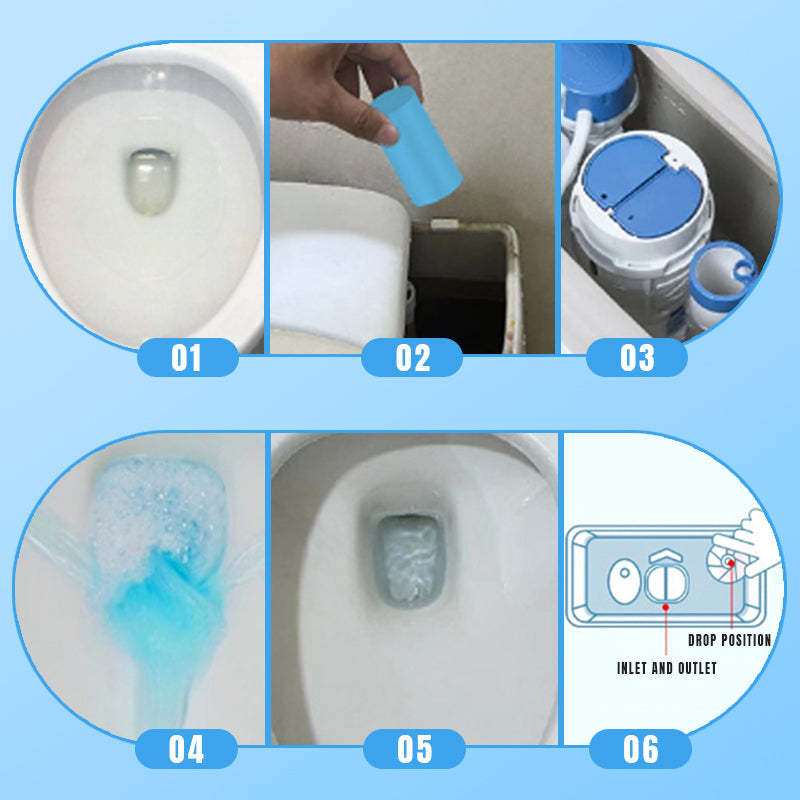 01

02

03

04

05

DROP POSITION

INLET AND OUTLET

06