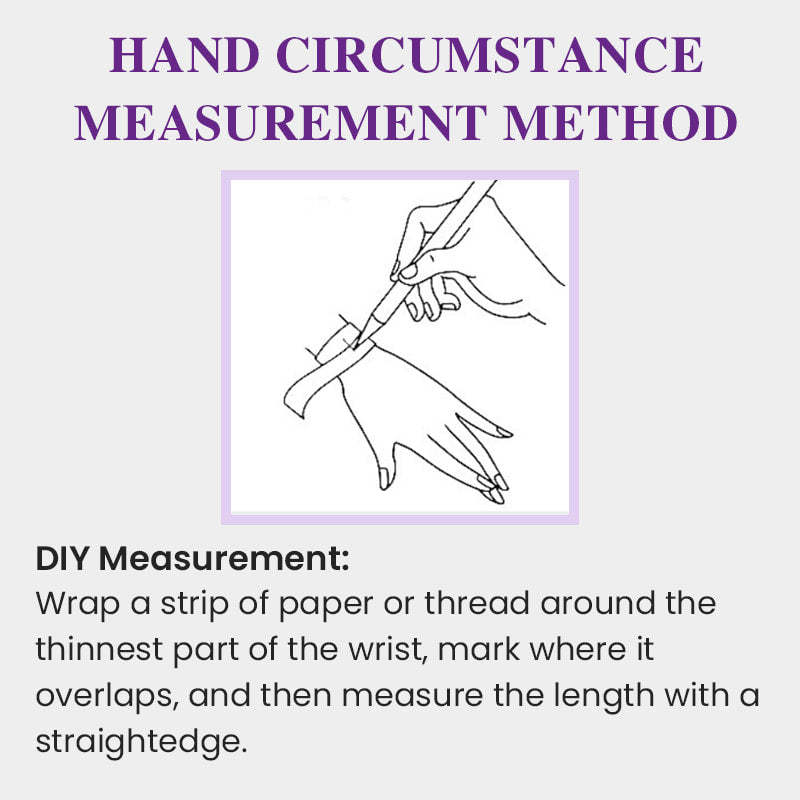 HAND CIRCUMSTANCE MEASUREMENT METHOD

DIY Measurement:
Wrap a strip of paper or thread around the thinnest part of the wrist, mark where it overlaps, and then measure the length with a straightedge.