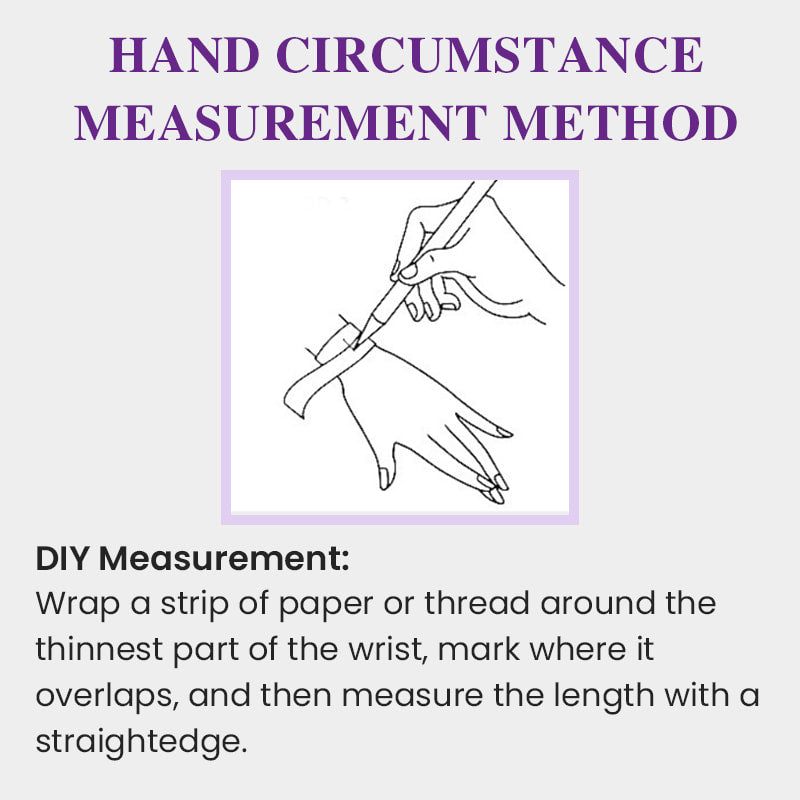 HAND CIRCUMSTANCE MEASUREMENT METHOD

DIY Measurement:
Wrap a strip of paper or thread around the thinnest part of the wrist, mark where it overlaps, and then measure the length with a straightedge.