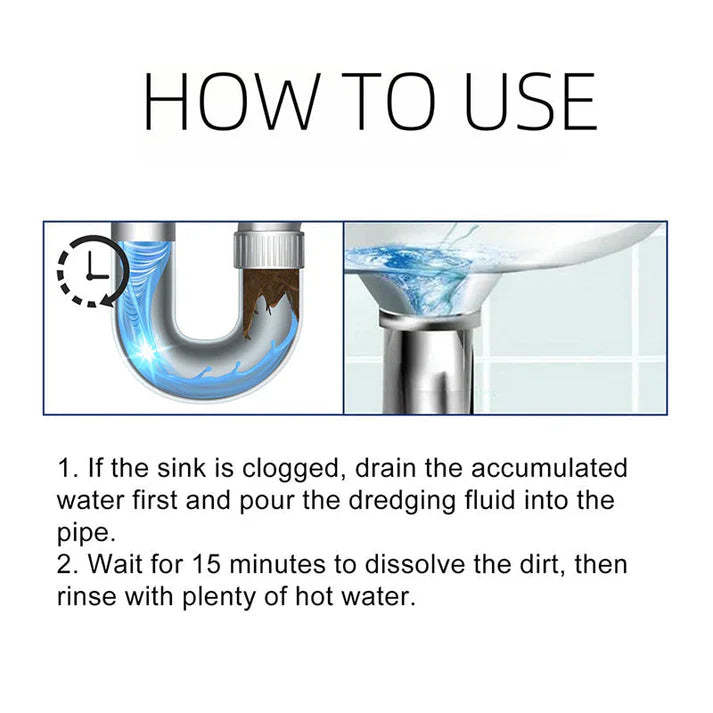 HOW TO USE

1. If the sink is clogged, drain the accumulated water first and pour the dredging fluid into the pipe.
2. Wait for 15 minutes to dissolve the dirt, then rinse with plenty of hot water.