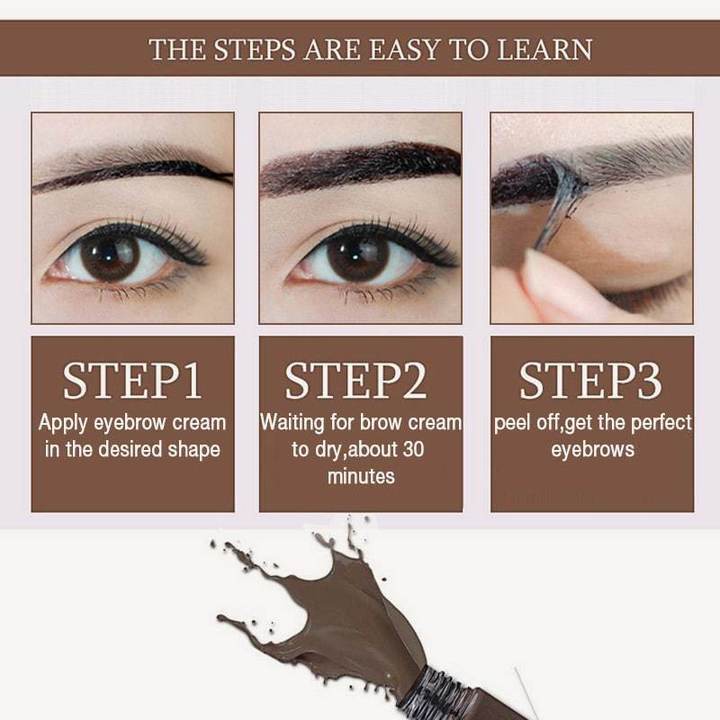 THE STEPS ARE EASY TO LEARN

STEP1
Apply eyebrow cream in the desired shape

STEP2
Waiting for brow cream to dry,about 30 minutes

STEP3
peel off,get the perfect eyebrows