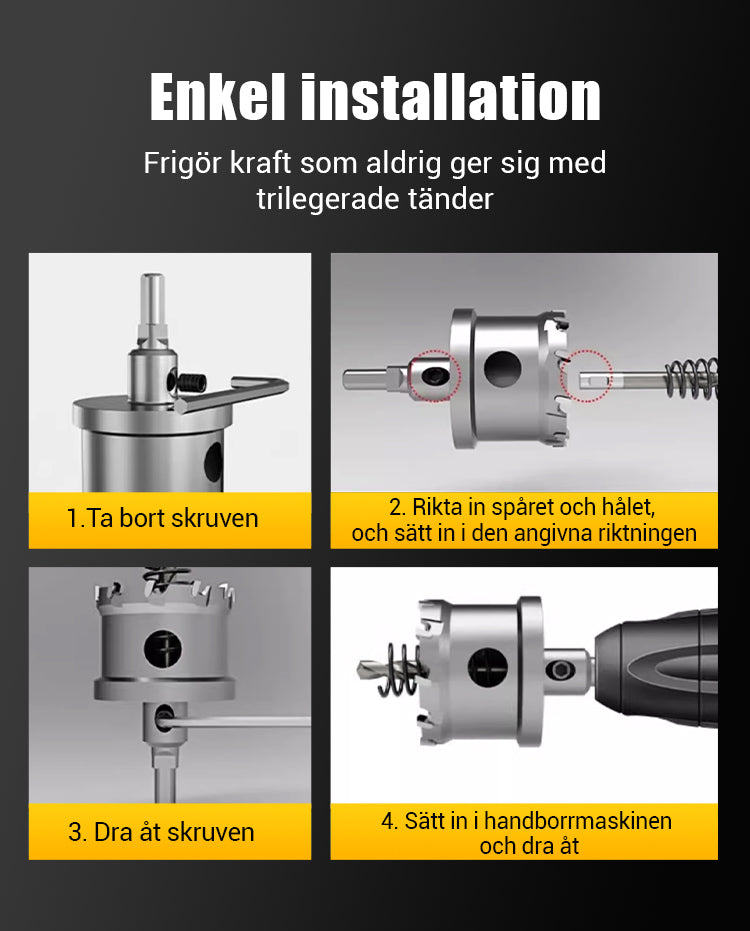 Enkel installation

Frigör kraft som aldrig ger sig med trilegerade tänder

1.Ta bort skruven

2. Rikta in spåret och hålet, och sätt in i den angivna riktningen

3. Dra åt skruven

4. Sätt in i handborrmaskinen och dra åt