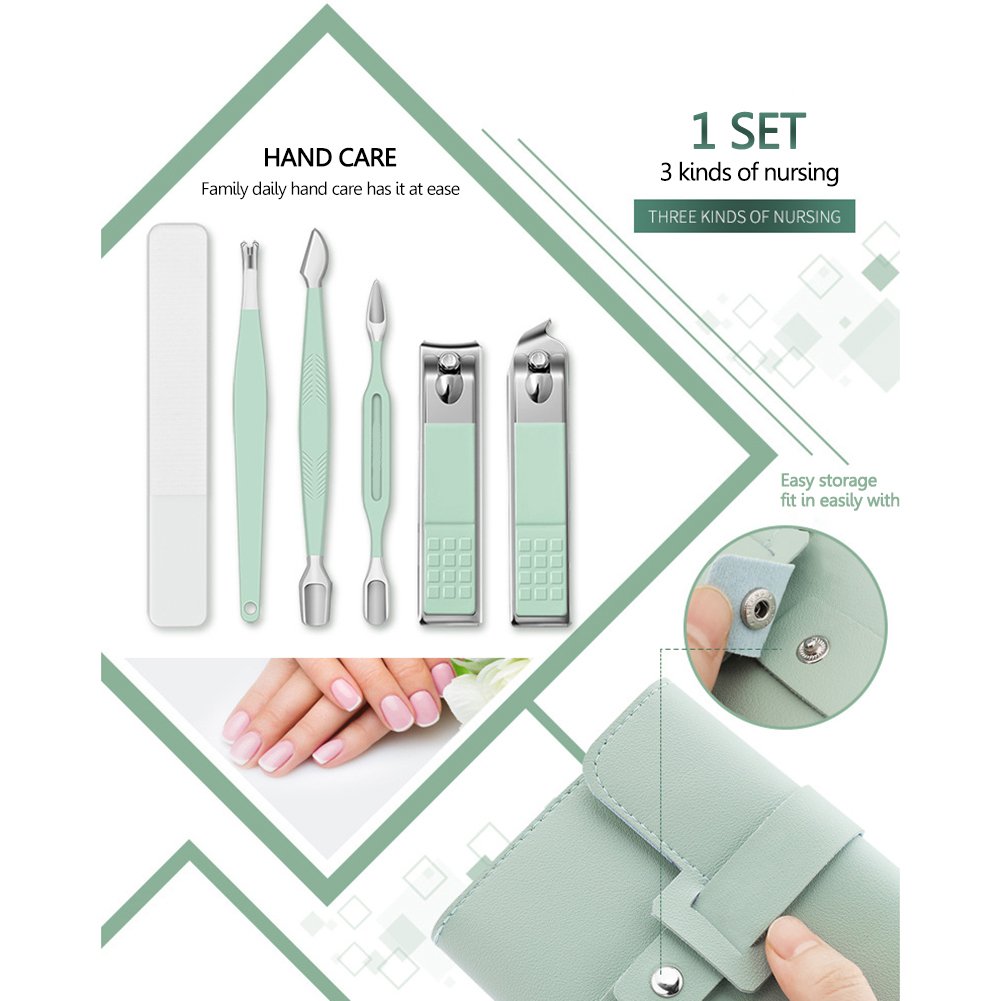 HAND CARE
Family daily hand care has it at ease

1 SET
3 kinds of nursing

THREE KINDS OF NURSING

Easy storage
fit in easily with