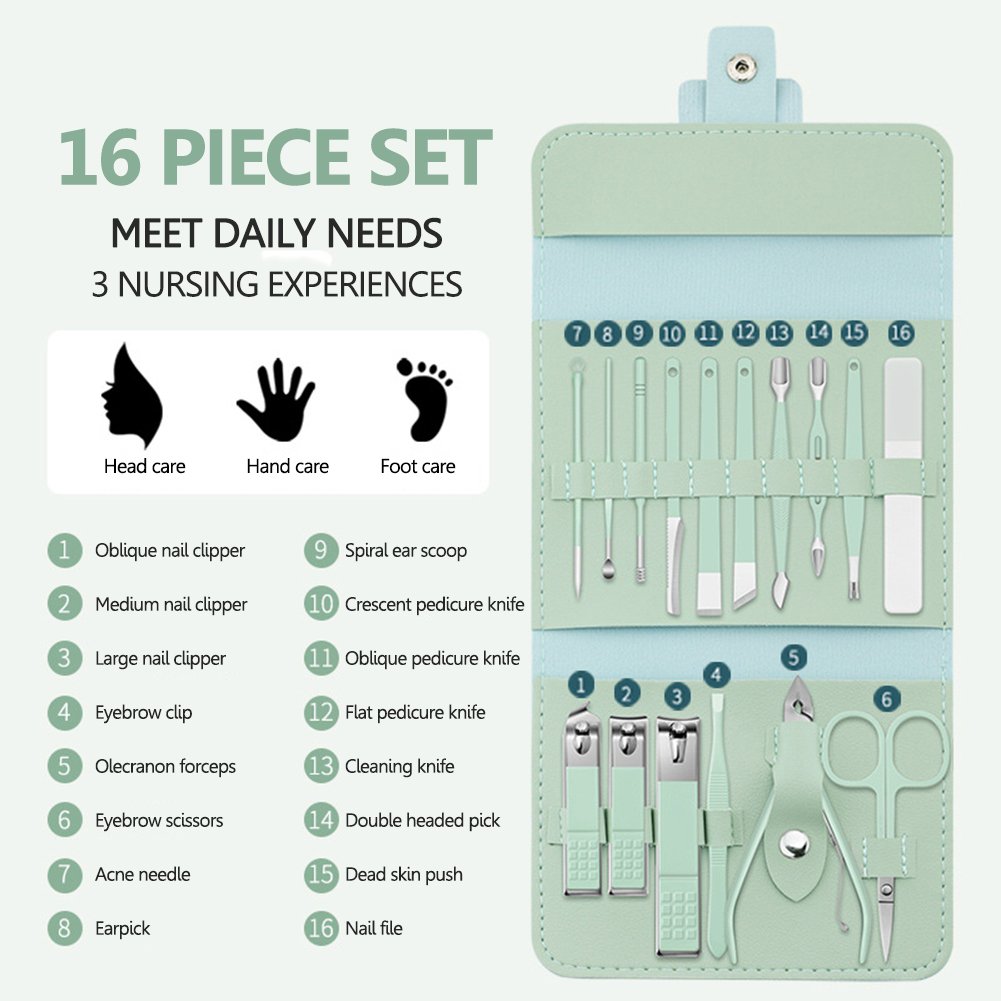 16 PIECE SET

MEET DAILY NEEDS

3 NURSING EXPERIENCES

Head care

Hand care

Foot care

1 Oblique nail clipper

2 Medium nail clipper

3 Large nail clipper

4 Eyebrow clip

5 Olecranon forceps

6 Eyebrow scissors

7 Acne needle

8 Earpick

9 Spiral ear scoop

10 Crescent pedicure knife

11 Oblique pedicure knife

12 Flat pedicure knife

13 Cleaning knife

14 Double headed pick

15 Dead skin push

16 Nail file

7 8 9 10 11 12 13 14 15 16

1 2 3 4 5 6