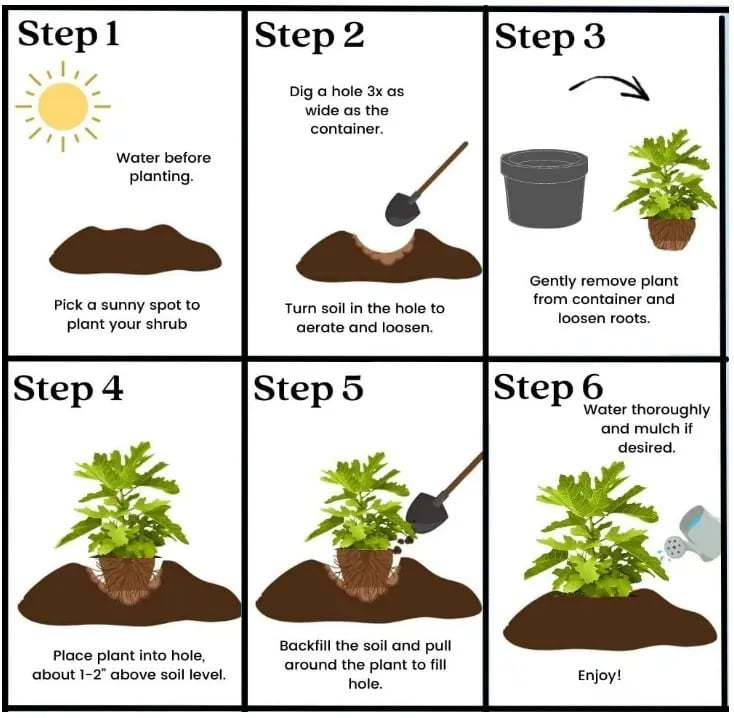 Step 1

Water before planting.

Pick a sunny spot to plant your shrub

Step 2

Dig a hole 3x as wide as the container.

Turn soil in the hole to aerate and loosen.

Step 3

Gently remove plant from container and loosen roots.

Step 4

Place plant into hole, about 1-2" above soil level.

Step 5

Backfill the soil and pull around the plant to fill hole.

Step 6

Water thoroughly and mulch if desired.

Enjoy!