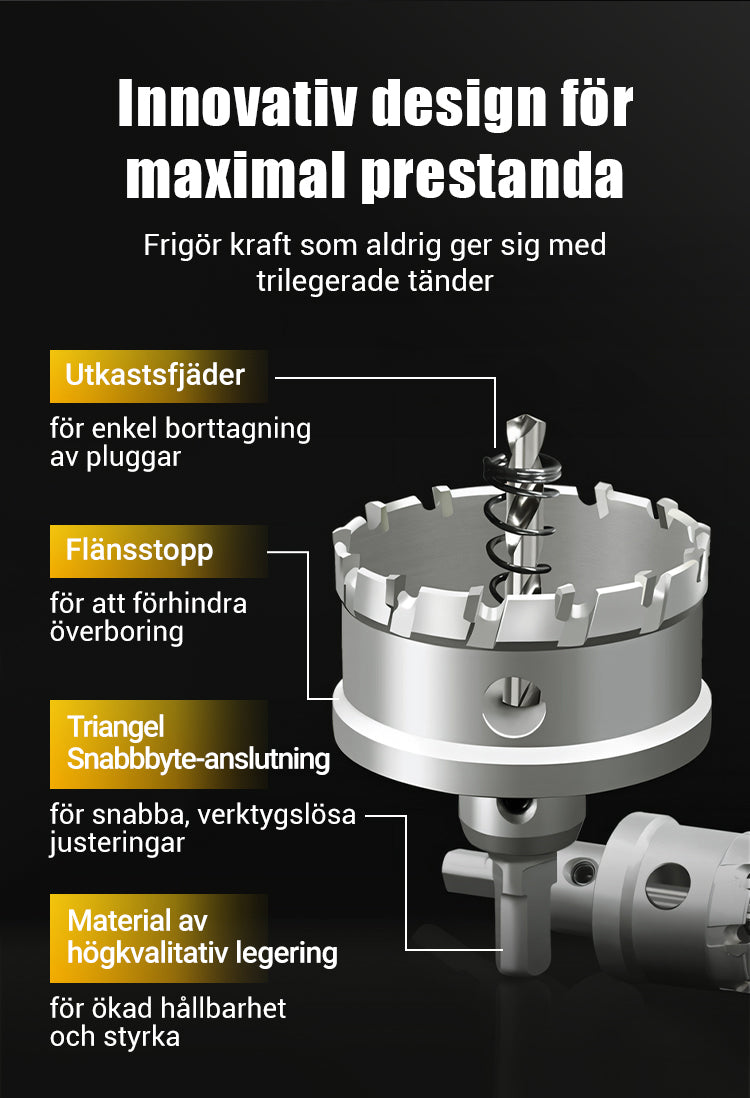 Innovativ design för maximal prestanda

Frigör kraft som aldrig ger sig med trilegerade tänder

Utkastsfjäder

för enkel borttagning av pluggar

Flänsstopp

för att förhindra överboring

Triangel Snabbbyte-anslutning

för snabba, verktygslösa justeringar

Material av högkvalitativ legering

för ökad hållbarhet och styrka