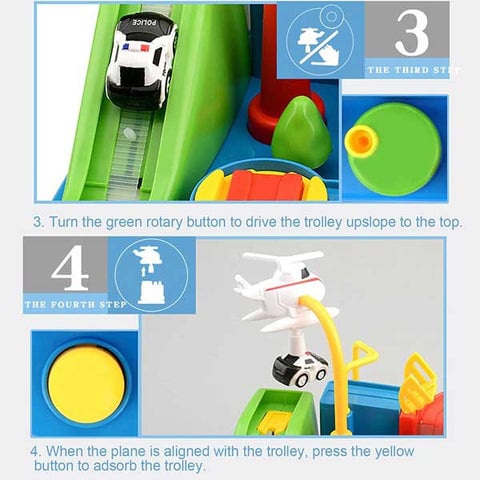 POLICE

3

THE THIRD STEP

3. Turn the green rotary button to drive the trolley upslope to the top.

4

THE FOURTH STEP

4. When the plane is aligned with the trolley, press the yellow button to adsorb the trolley.