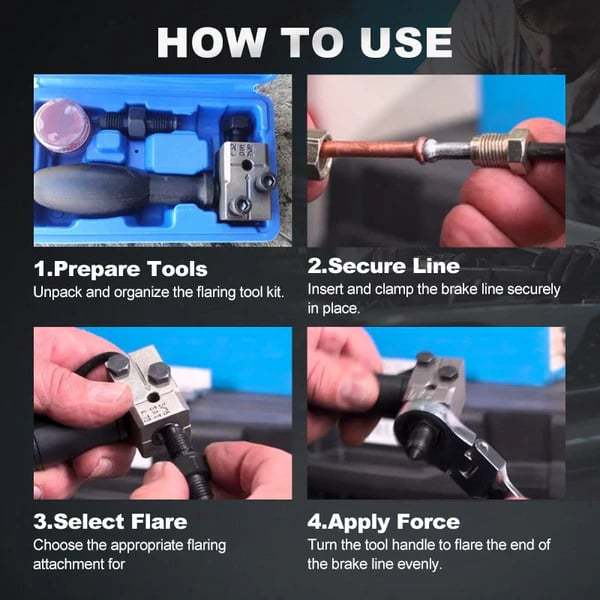 HOW TO USE

1.Prepare Tools
Unpack and organize the flaring tool kit.

2.Secure Line
Insert and clamp the brake line securely in place.

3.Select Flare
Choose the appropriate flaring attachment for

4.Apply Force
Turn the tool handle to flare the end of the brake line evenly.