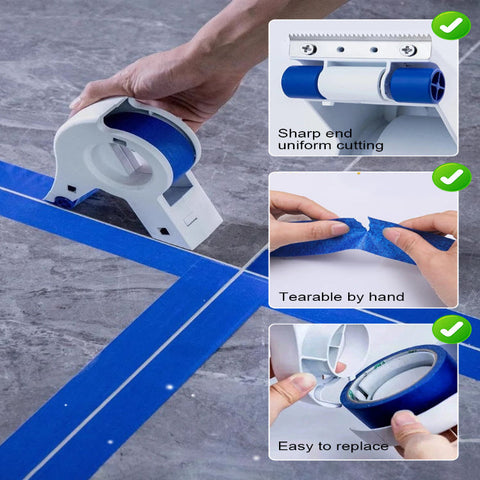 Sharp end
uniform cutting

Tearable by hand

Easy to replace