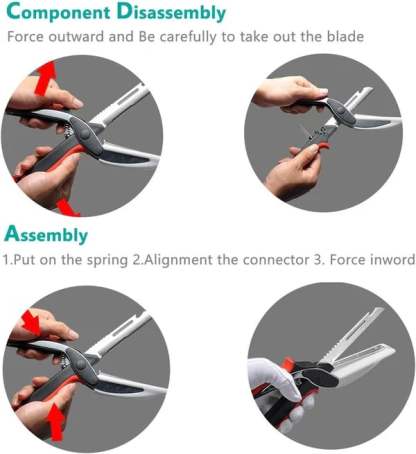 Component Disassembly

Force outward and Be carefully to take out the blade

Assembly

1.Put on the spring 2.Alignment the connector 3. Force inword