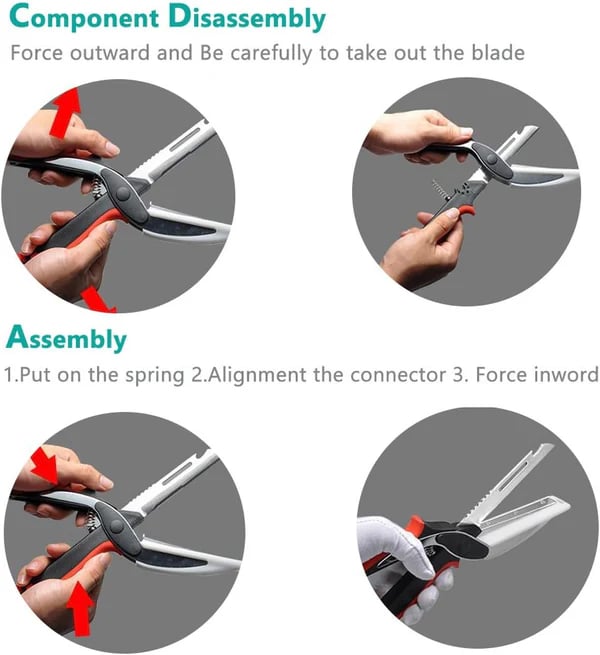 Component Disassembly

Force outward and Be carefully to take out the blade

Assembly

1.Put on the spring 2.Alignment the connector 3. Force inword