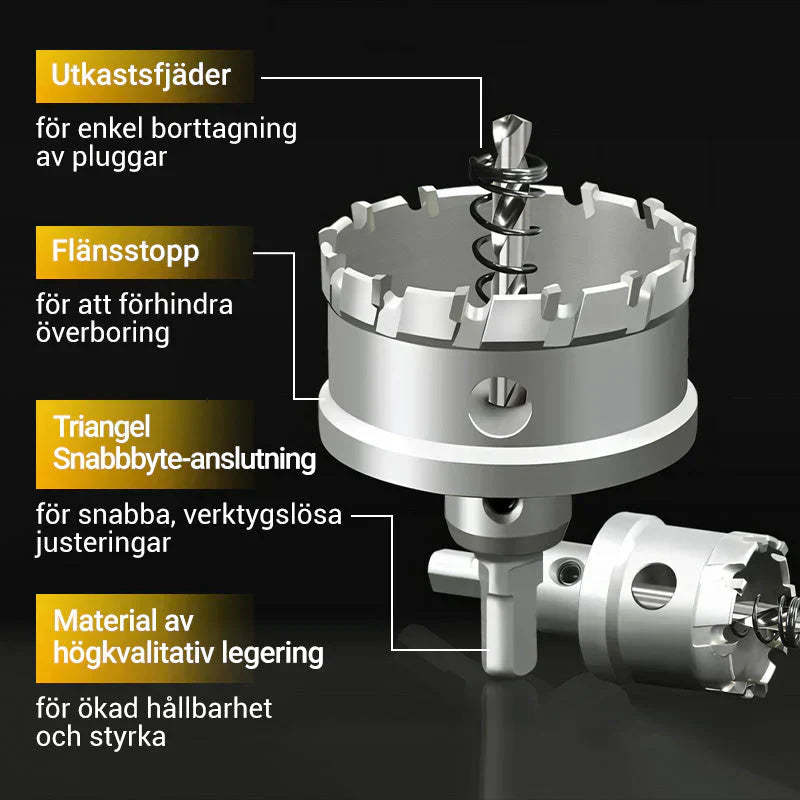 Utkastsfjäder

för enkel borttagning av pluggar

Flänsstopp

för att förhindra överboring

Triangel Snabbbyte-anslutning

för snabba, verktygslösa justeringar

Material av högkvalitativ legering

för ökad hållbarhet och styrka