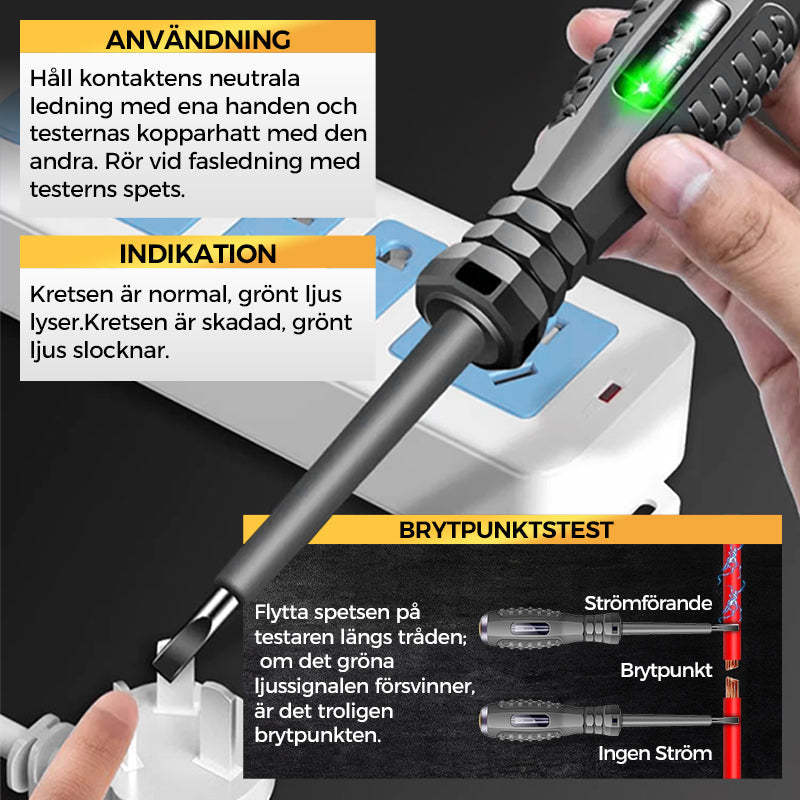 ANVÄNDNING

Håll kontaktens neutrala ledning med ena handen och testernas kopparhatt med den andra. Rör vid fasledning med testerns spets.

INDIKATION

Kretsen är normal, grönt ljus lyser.Kretsen är skadad, grönt ljus slocknar.

BRYTPUNKTSTEST

Flytta spetsen på testaren längs tråden; om det gröna ljussignalen försvinner, är det troligen brytpunkten.

Strömförande

Brytpunkt

Ingen Ström