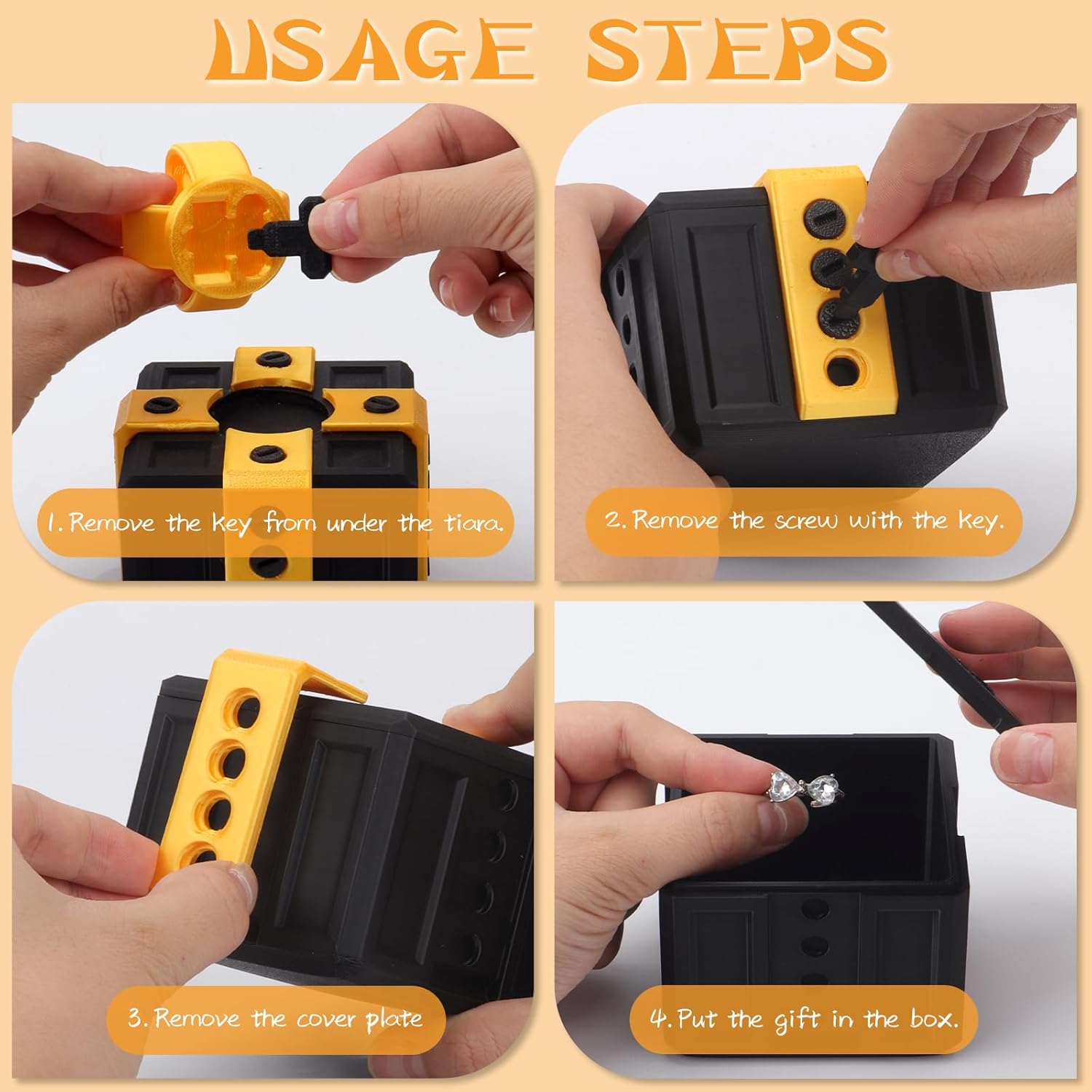 USAGE STEPS

1. Remove the key from under the tiara.

2. Remove the screw with the key.

3. Remove the cover plate

4. Put the gift in the box.