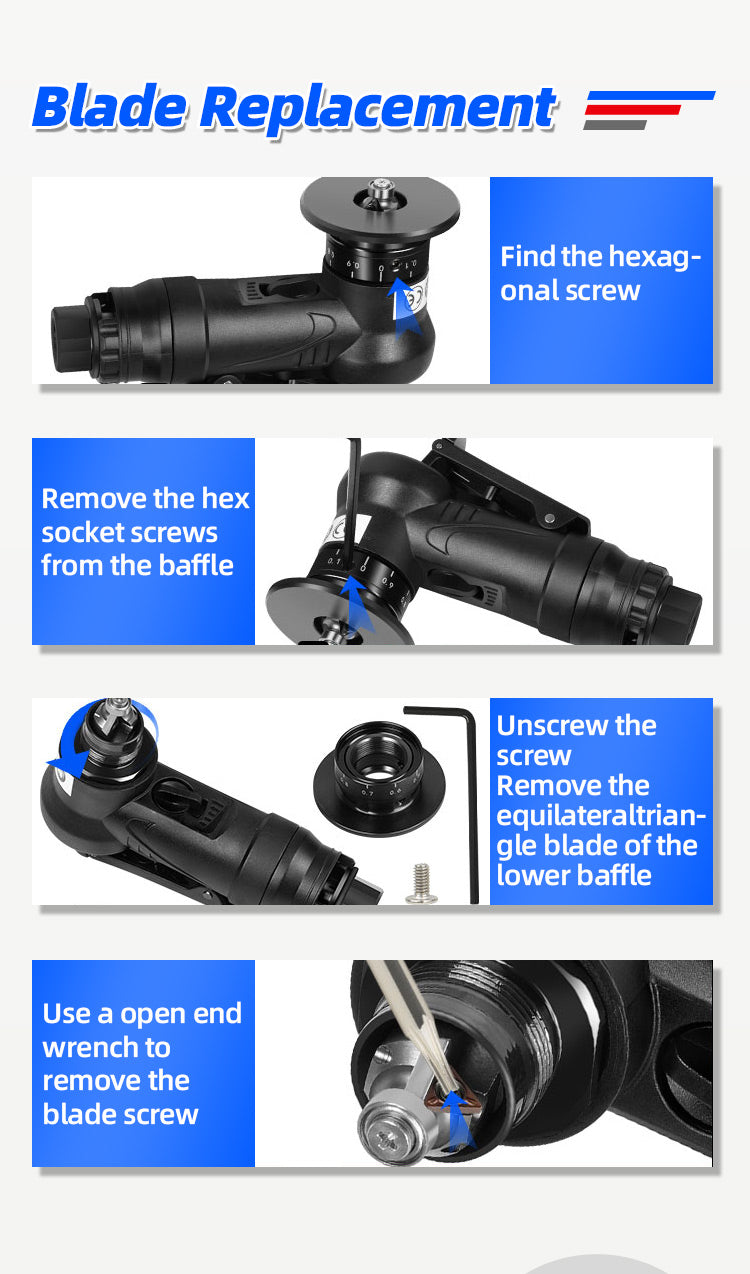 Blade Replacement

Find the hexagonal screw

Remove the hex socket screws from the baffle

Unscrew the screw
Remove the equilateraltriangle blade of the lower baffle

Use a open end wrench to remove the blade screw