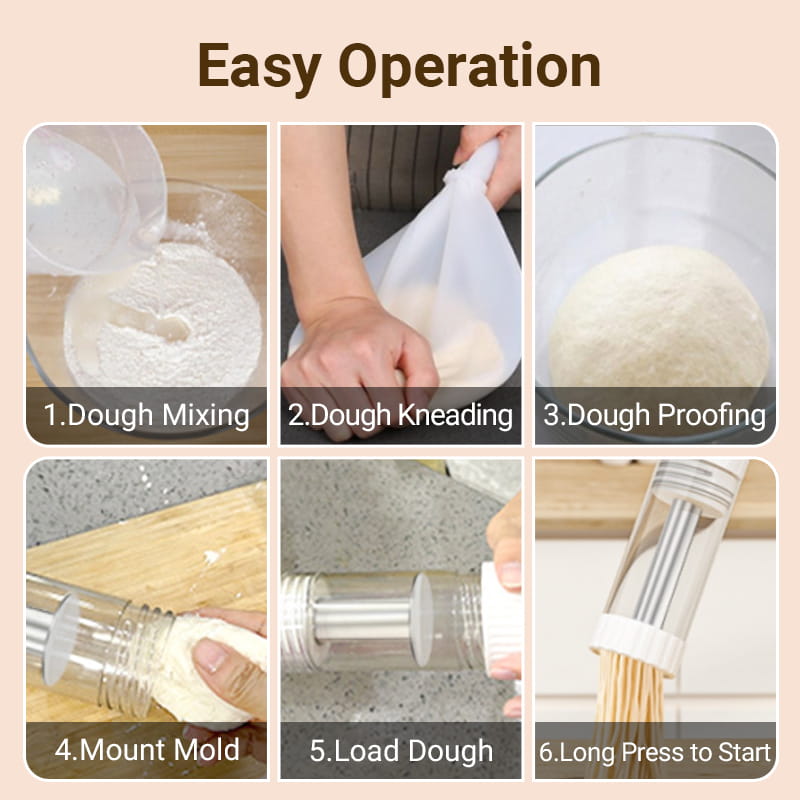 Easy Operation

1.Dough Mixing

2.Dough Kneading

3.Dough Proofing

4.Mount Mold

5.Load Dough

6.Long Press to Start