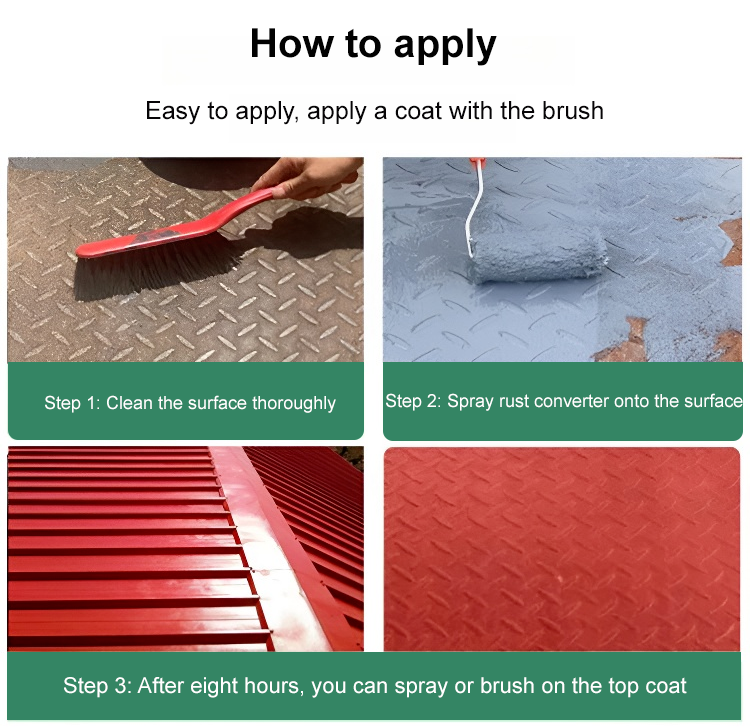 How to apply

Easy to apply, apply a coat with the brush

Step 1: Clean the surface thoroughly

Step 2: Spray rust converter onto the surface

Step 3: After eight hours, you can spray or brush on the top coat