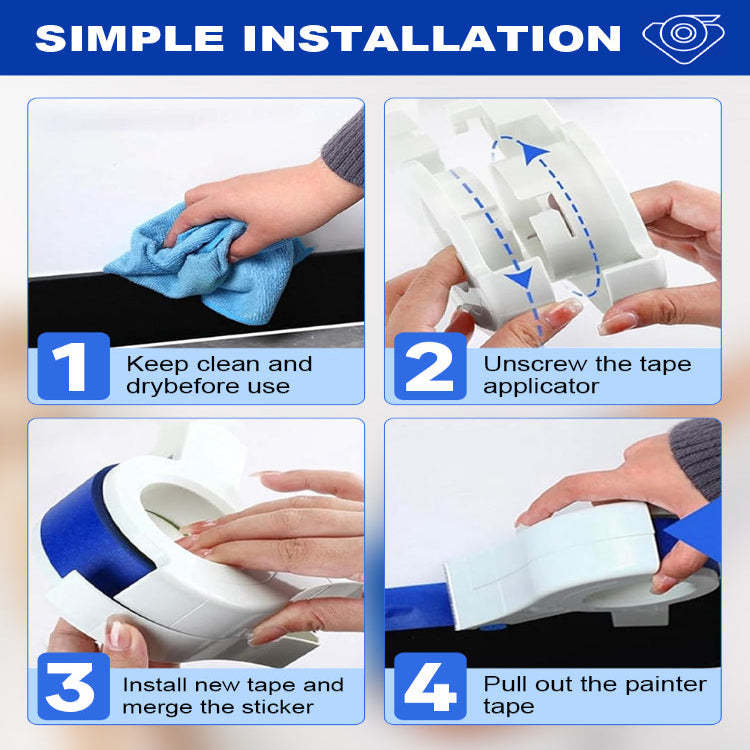 SIMPLE INSTALLATION

1 Keep clean and drybefore use

2 Unscrew the tape applicator

3 Install new tape and merge the sticker

4 Pull out the painter tape