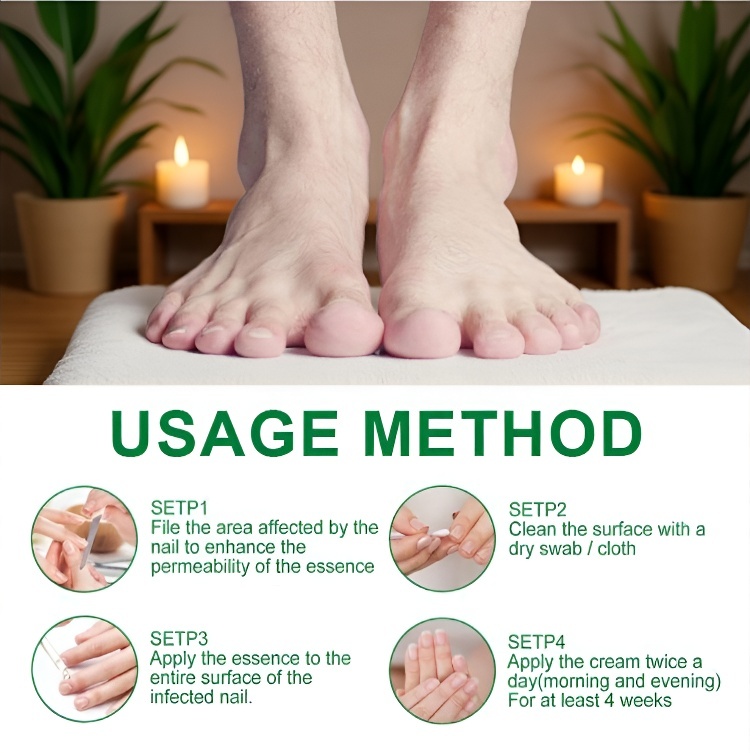 USAGE METHOD

SETP1
File the area affected by the nail to enhance the permeability of the essence

SETP2
Clean the surface with a dry swab / cloth

SETP3
Apply the essence to the entire surface of the infected nail.

SETP4
Apply the cream twice a day(morning and evening) For at least 4 weeks