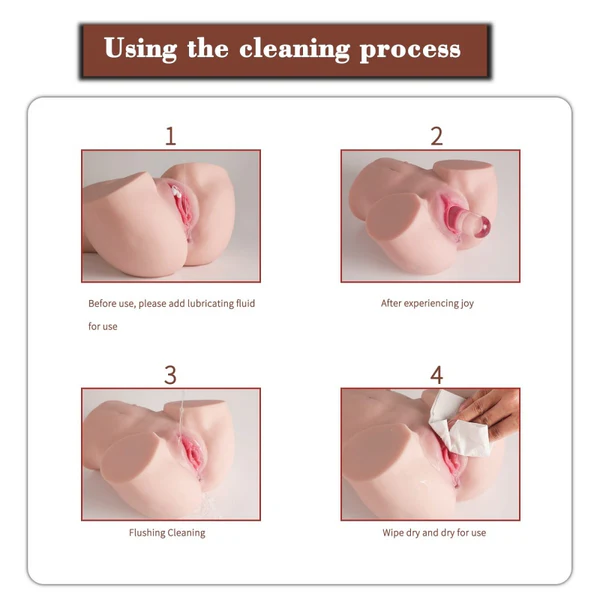 Using the cleaning process

1

Before use, please add lubricating fluid for use

2

After experiencing joy

3

Flushing Cleaning

4

Wipe dry and dry for use