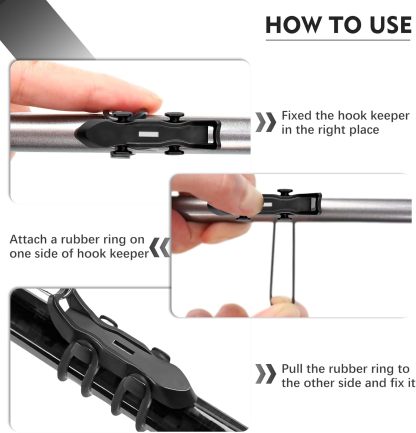 HOW TO USE

Fixed the hook keeper in the right place

Attach a rubber ring on one side of hook keeper

Pull the rubber ring to the other side and fix it