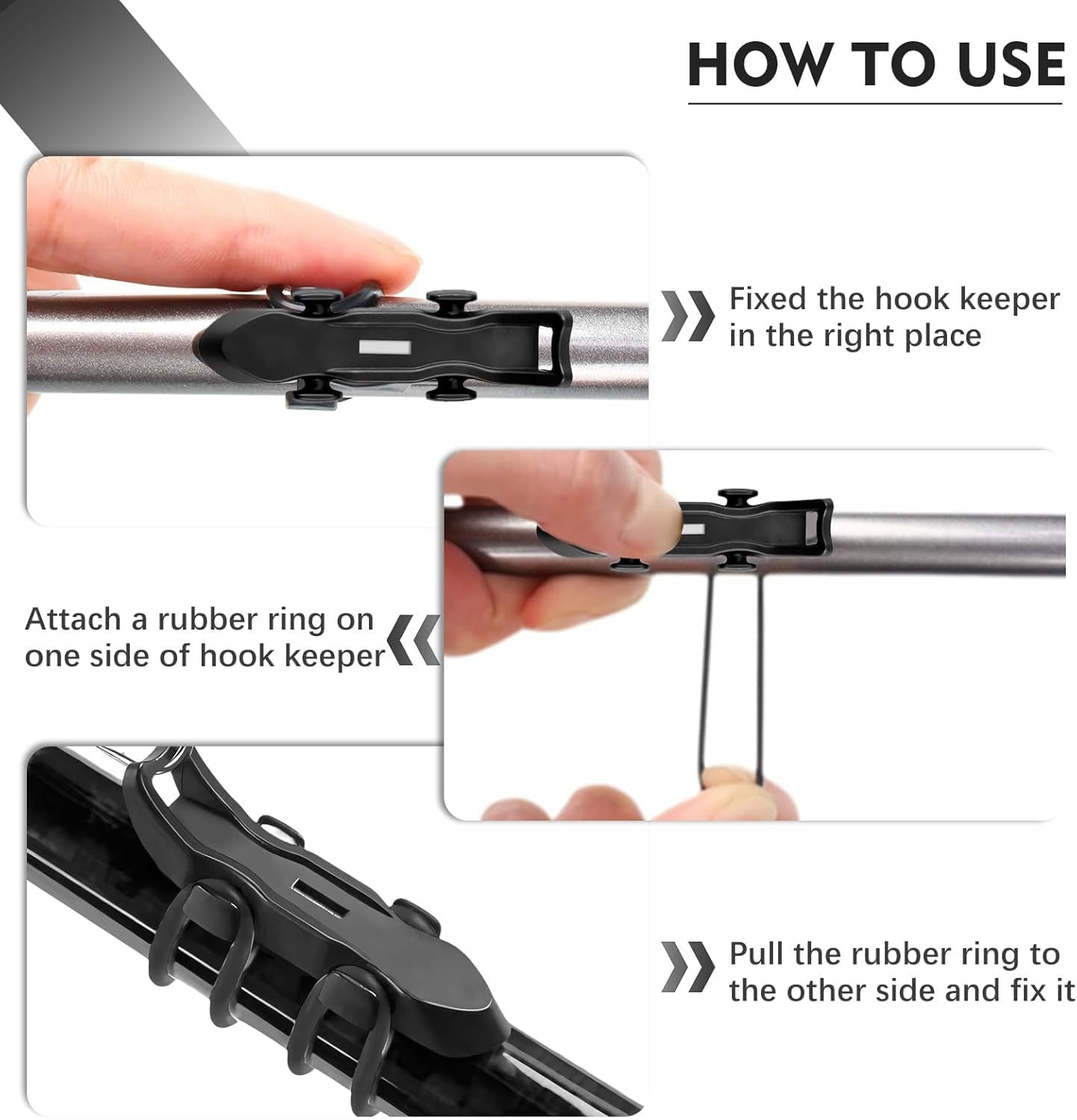 HOW TO USE

Fixed the hook keeper in the right place

Attach a rubber ring on one side of hook keeper

Pull the rubber ring to the other side and fix it