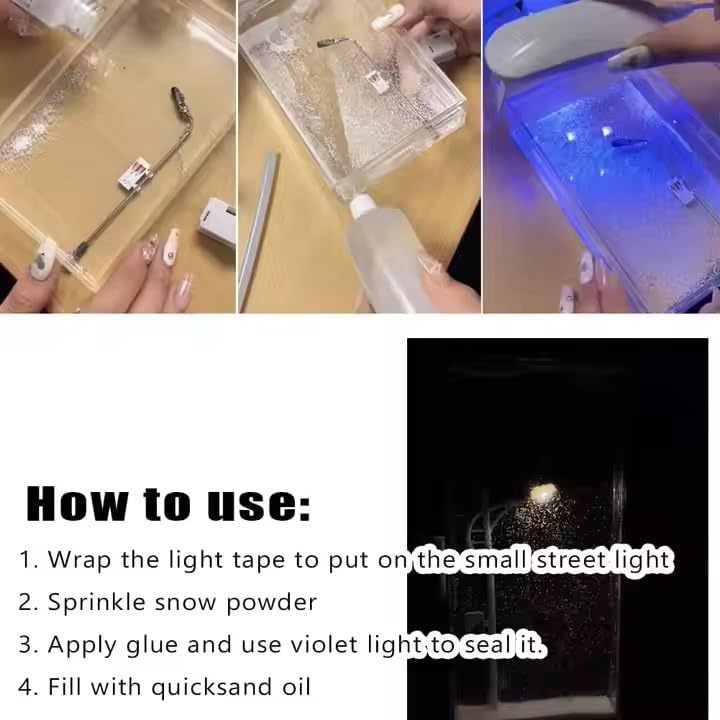 How to use:

1. Wrap the light tape to put on the small street light

2. Sprinkle snow powder

3. Apply glue and use violet light to seal it.

4. Fill with quicksand oil