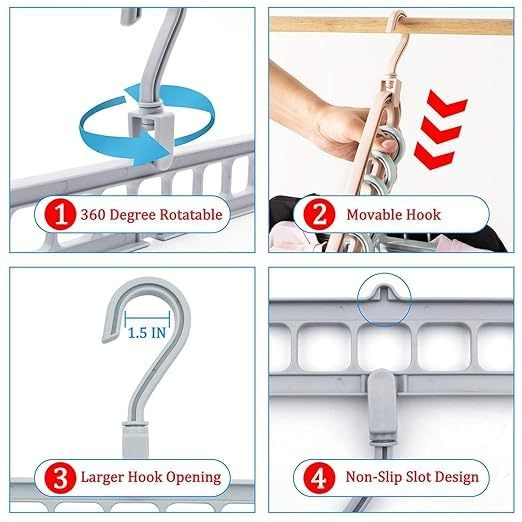 1 360 Degree Rotatable

2 Movable Hook

1.5 IN

3 Larger Hook Opening

4 Non-Slip Slot Design