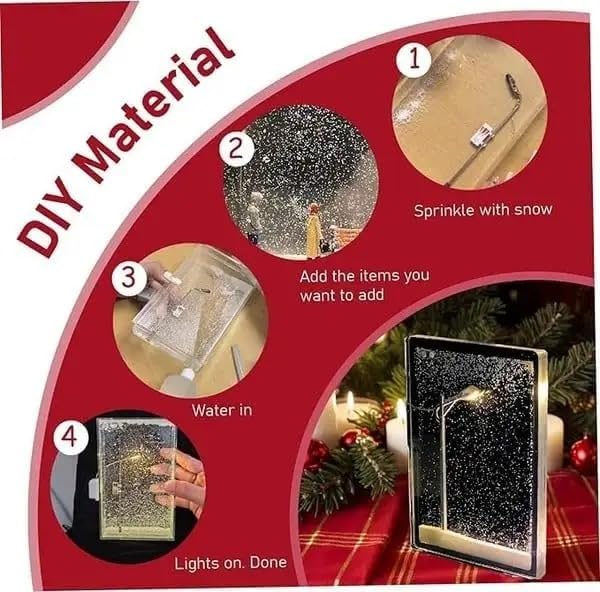 DIY Material

1

Sprinkle with snow

2

Add the items you want to add

3

Water in

4

Lights on. Done