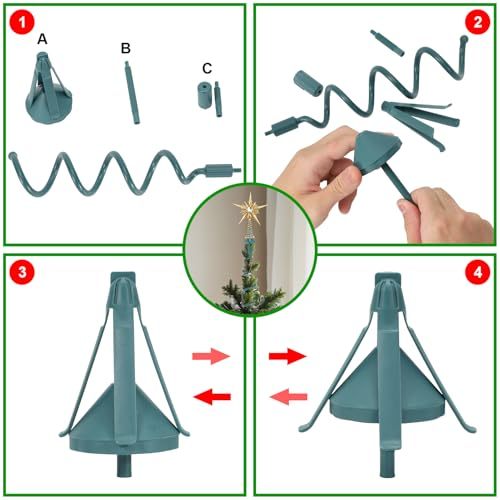 1
A
B
C
2
3
4