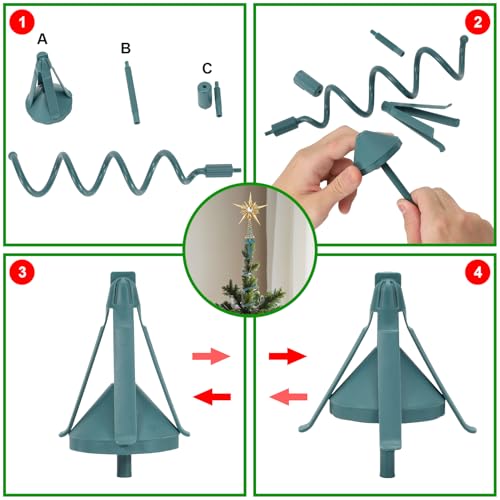 1
A
B
C
2
3
4