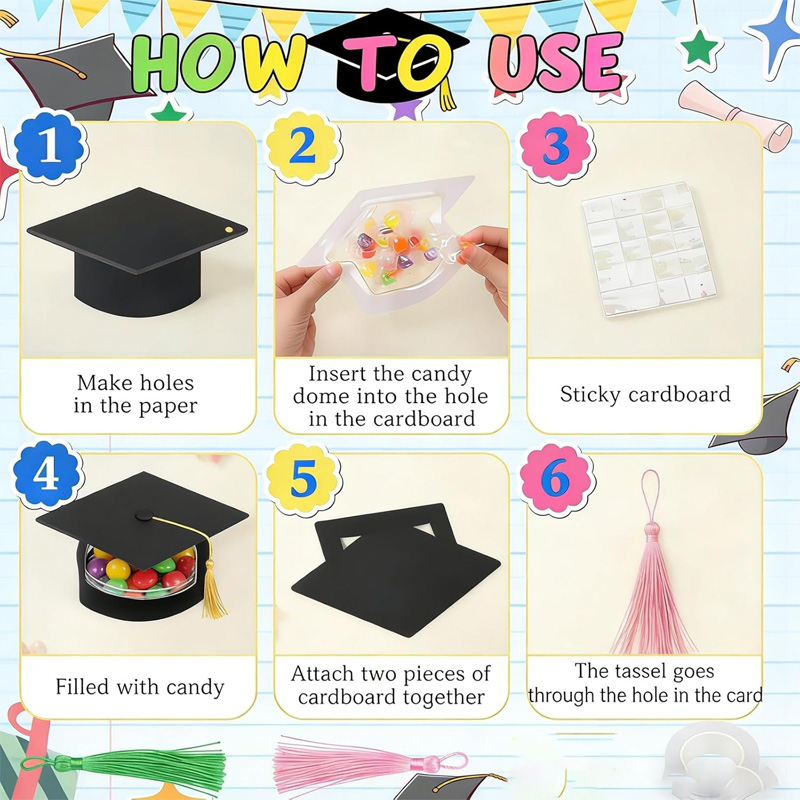 HOW TO USE

1

Make holes in the paper

2

Insert the candy dome into the hole in the cardboard

3

Sticky cardboard

4

Filled with candy

5

Attach two pieces of cardboard together

6

The tassel goes through the hole in the card