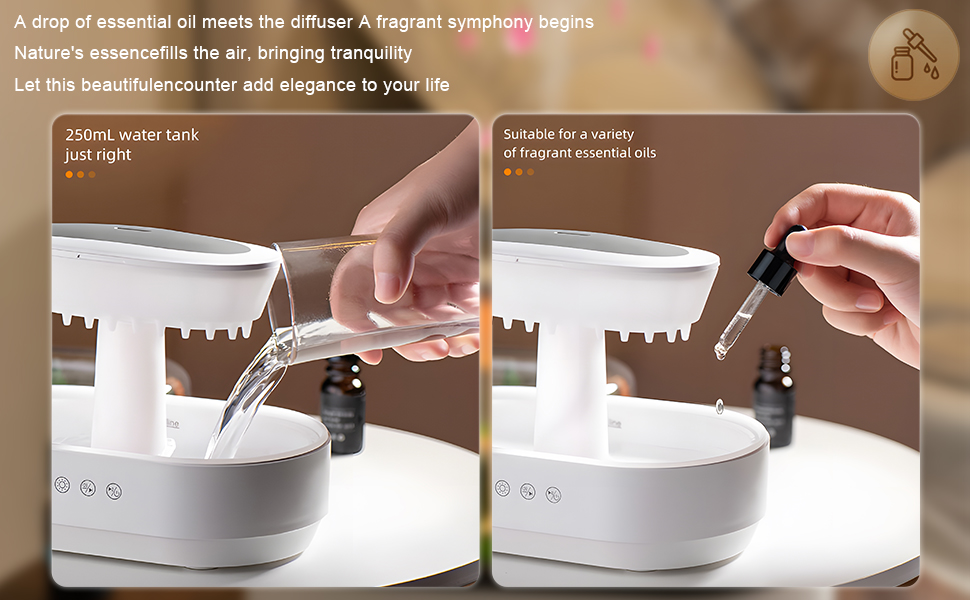 A drop of essential oil meets the diffuser A fragrant symphony begins
Nature's essencefills the air, bringing tranquility
Let this beautifulencounter add elegance to your life

250mL water tank
just right

Suitable for a variety
of fragrant essential oils