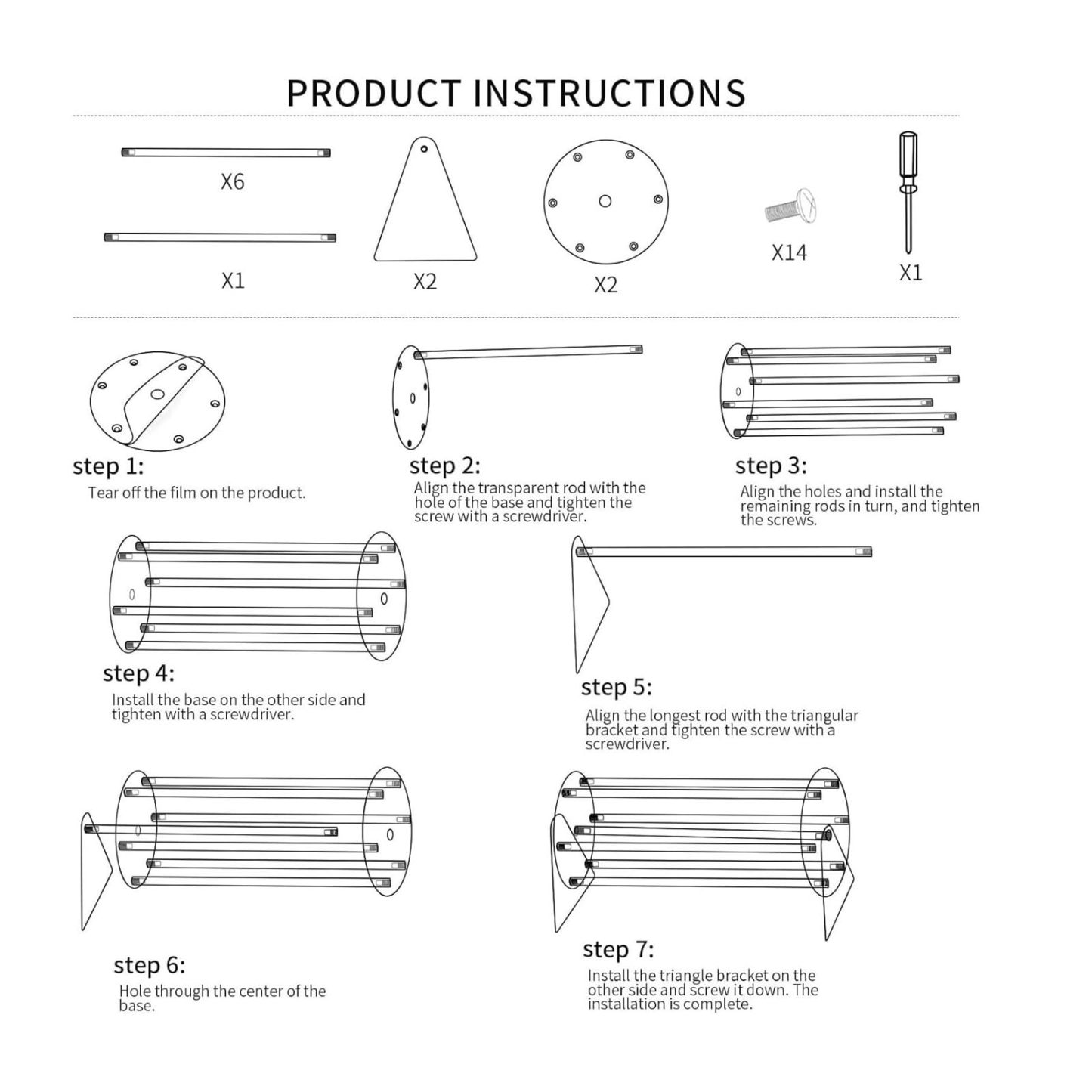 PRODUCT INSTRUCTIONS

X6

X1

X2

X2

X14

X1

step 1:
Tear off the film on the product.

step 2:
Align the transparent rod with the hole of the base and tighten the screw with a screwdriver.

step 3:
Align the holes and install the remaining rods in turn, and tighten the screws.

step 4:
Install the base on the other side and tighten with a screwdriver.

step 5:
Align the longest rod with the triangular bracket and tighten the screw with a screwdriver.

step 6:
Hole through the center of the base.

step 7:
Install the triangle bracket on the other side and screw it down. The installation is complete.