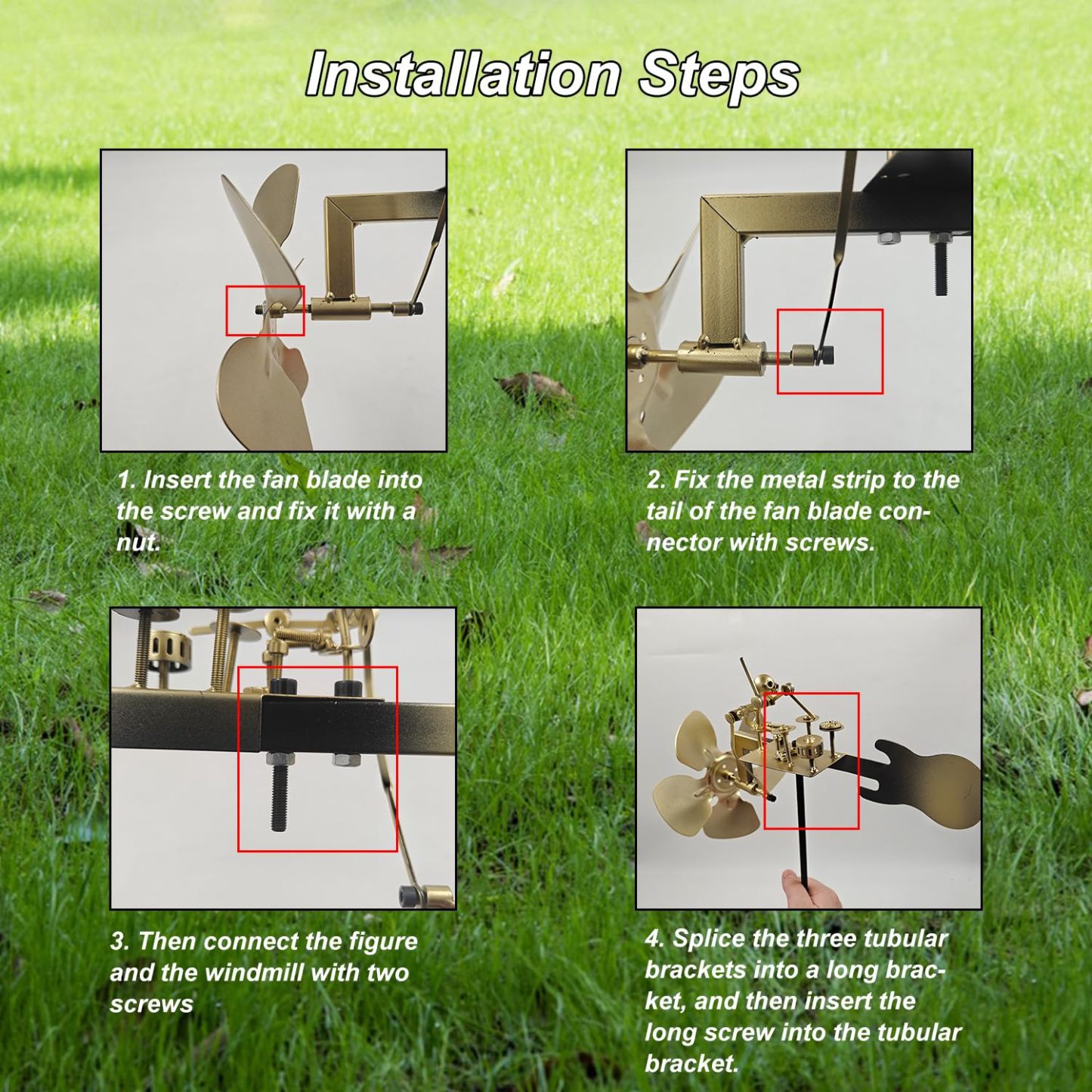 Installation Steps

1. Insert the fan blade into the screw and fix it with a nut.

2. Fix the metal strip to the tail of the fan blade connector with screws.

3. Then connect the figure and the windmill with two screws

4. Splice the three tubular brackets into a long bracket, and then insert the long screw into the tubular bracket.