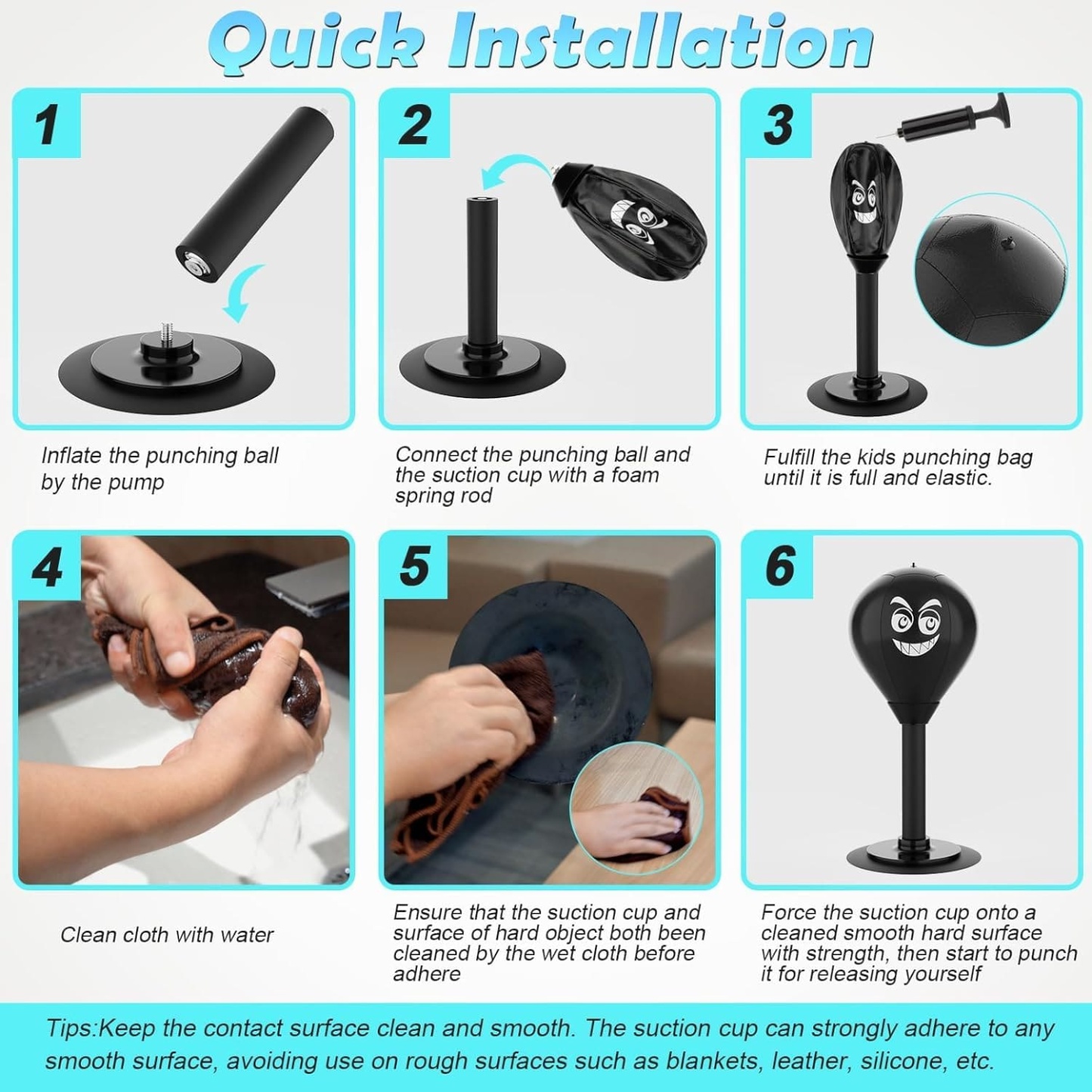 Quick Installation

1

Inflate the punching ball by the pump

2

Connect the punching ball and the suction cup with a foam spring rod

3

Fulfill the kids punching bag until it is full and elastic.

4

Clean cloth with water

5

Ensure that the suction cup and surface of hard object both been cleaned by the wet cloth before adhere

6

Force the suction cup onto a cleaned smooth hard surface with strength, then start to punch it for releasing yourself

Tips:Keep the contact surface clean and smooth. The suction cup can strongly adhere to any smooth surface, avoiding use on rough surfaces such as blankets, leather, silicone, etc.