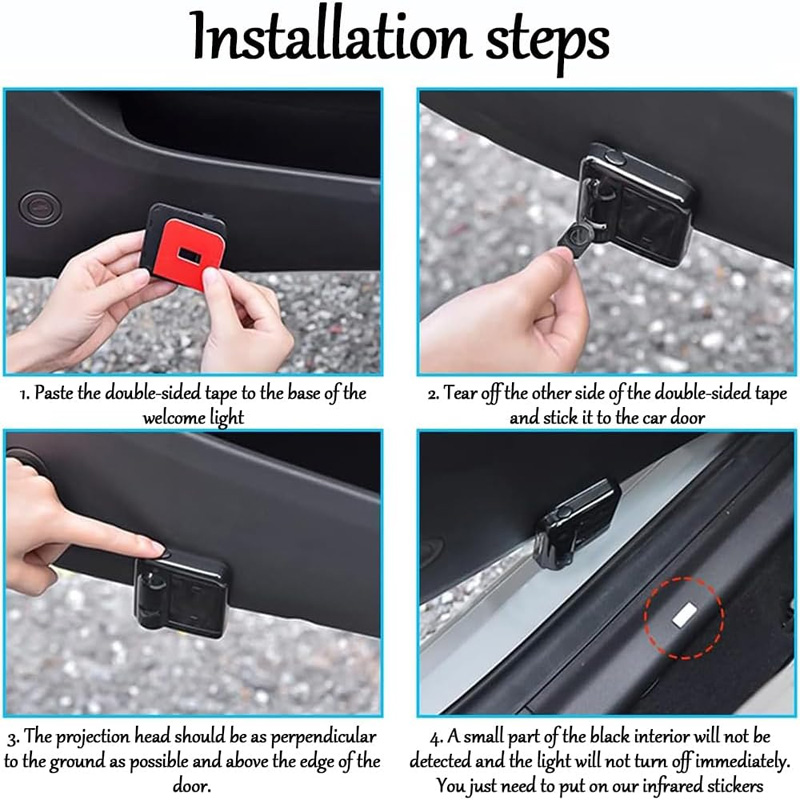 Installation steps

1. Paste the double-sided tape to the base of the welcome light

2. Tear off the other side of the double-sided tape and stick it to the car door

3. The projection head should be as perpendicular to the ground as possible and above the edge of the door.

4. A small part of the black interior will not be detected and the light will not turn off immediately. You just need to put on our infrared stickers