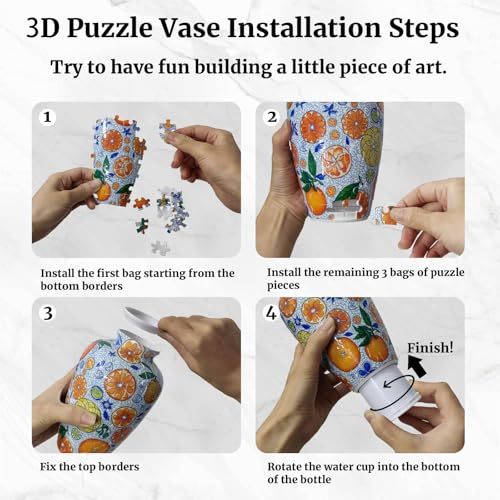 3D Puzzle Vase Installation Steps

Try to have fun building a little piece of art.

1

Install the first bag starting from the bottom borders

2

Install the remaining 3 bags of puzzle pieces

3

Fix the top borders

4

Finish!

Rotate the water cup into the bottom of the bottle