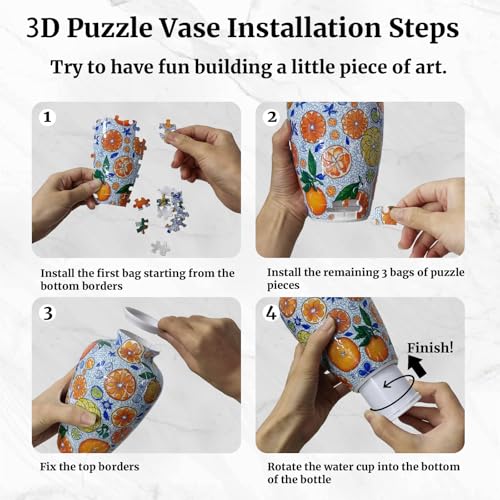 3D Puzzle Vase Installation Steps

Try to have fun building a little piece of art.

1

Install the first bag starting from the bottom borders

2

Install the remaining 3 bags of puzzle pieces

3

Fix the top borders

4

Finish!

Rotate the water cup into the bottom of the bottle