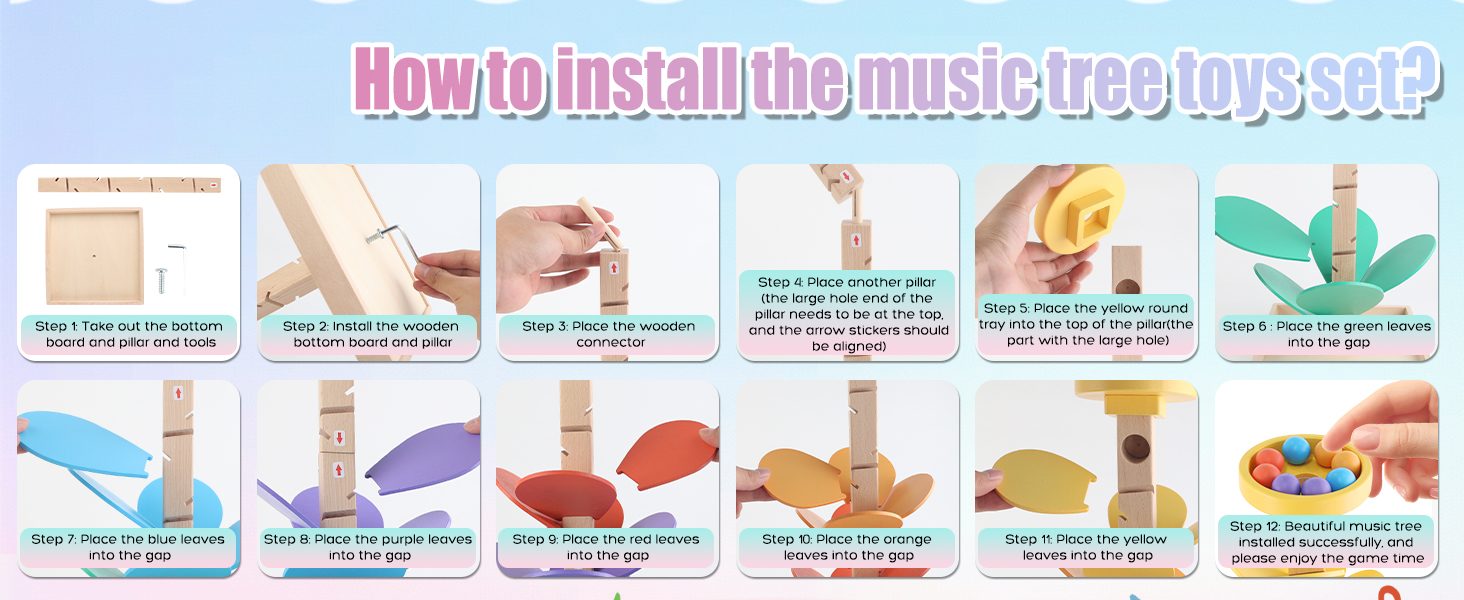 How to install the music tree toys set?

Step 1: Take out the bottom board and pillar and tools

Step 2: Install the wooden bottom board and pillar

Step 3: Place the wooden connector

Step 4: Place another pillar (the large hole end of the pillar needs to be at the top, and the arrow stickers should be aligned)

Step 5: Place the yellow round tray into the top of the pillar(the part with the large hole)

Step 6 : Place the green leaves into the gap

Step 7: Place the blue leaves into the gap

Step 8: Place the purple leaves into the gap

Step 9: Place the red leaves into the gap

Step 10: Place the orange leaves into the gap

Step 11: Place the yellow leaves into the gap

Step 12: Beautiful music tree installed successfully, and please enjoy the game time