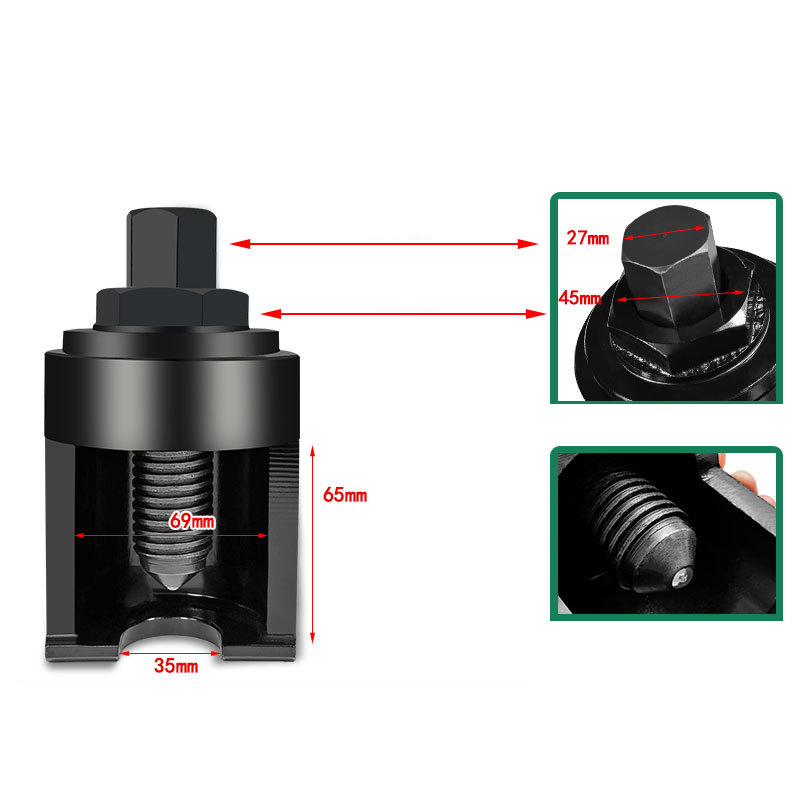 27mm

45mm

65mm

69mm

35mm